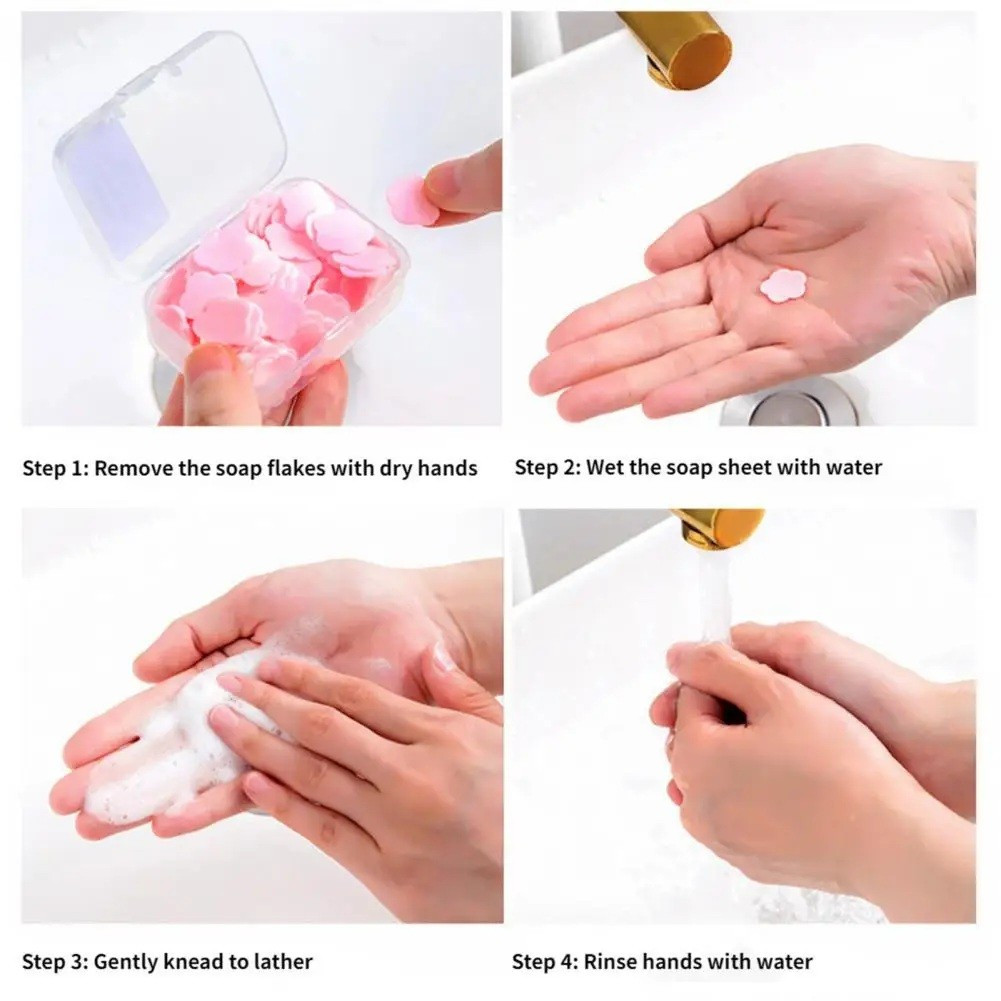 Step 1: Remove the soap flakes with dry hands

Step 2: Wet the soap sheet with water

Step 3: Gently knead to lather

Step 4: Rinse hands with water