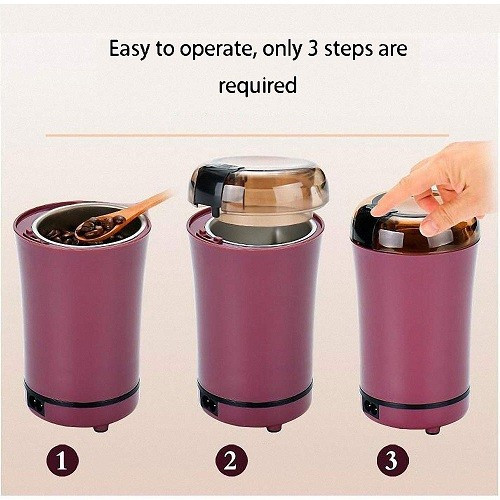 Easy to operate, only 3 steps are required

1

2

3